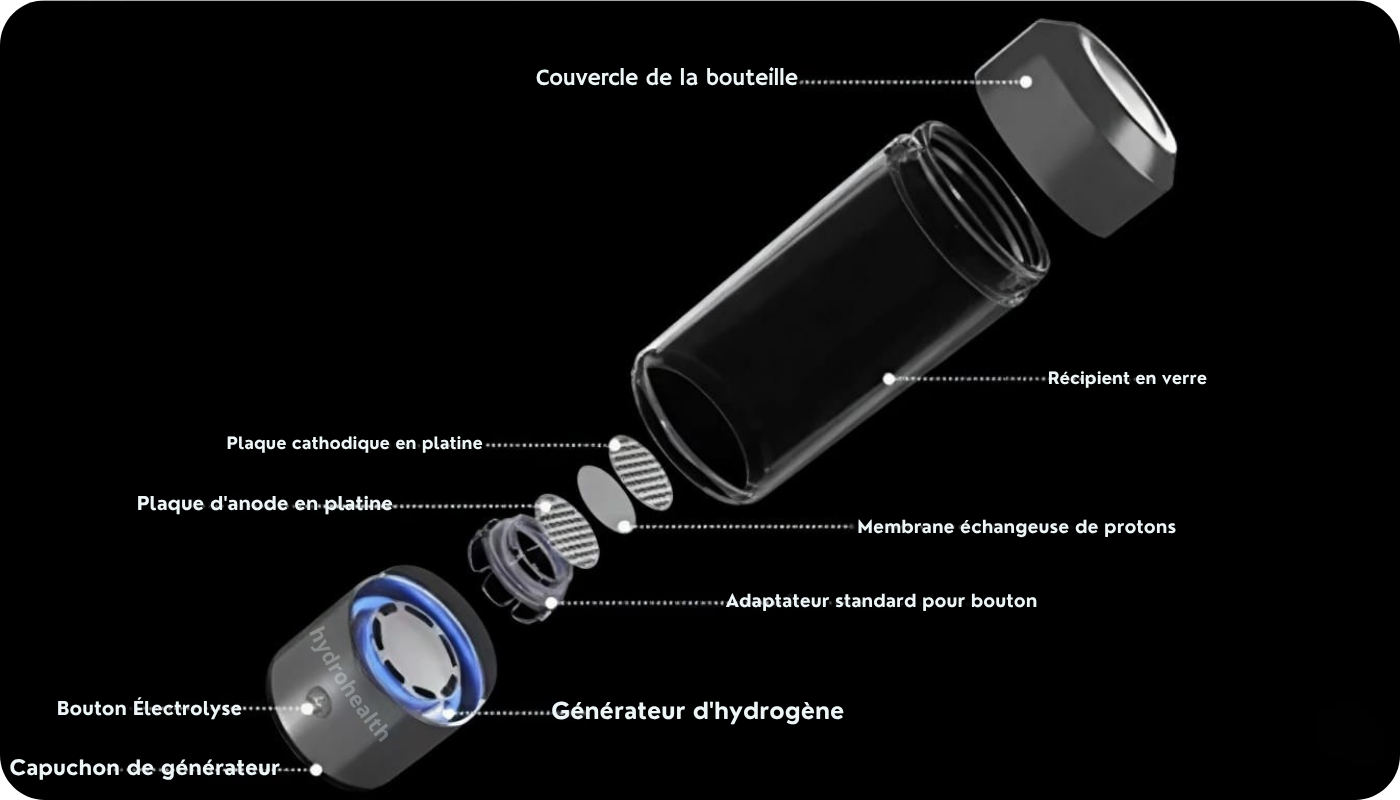 Couvercle de la bouteille

Récipient en verre

Plaque cathodique en platine

Plaque d'anode en platine

Membrane échangeuse de protons

Adaptateur standard pour bouton

hydrohealth

Bouton Électrolyse

Générateur d'hydrogène

Capuchon de générateur